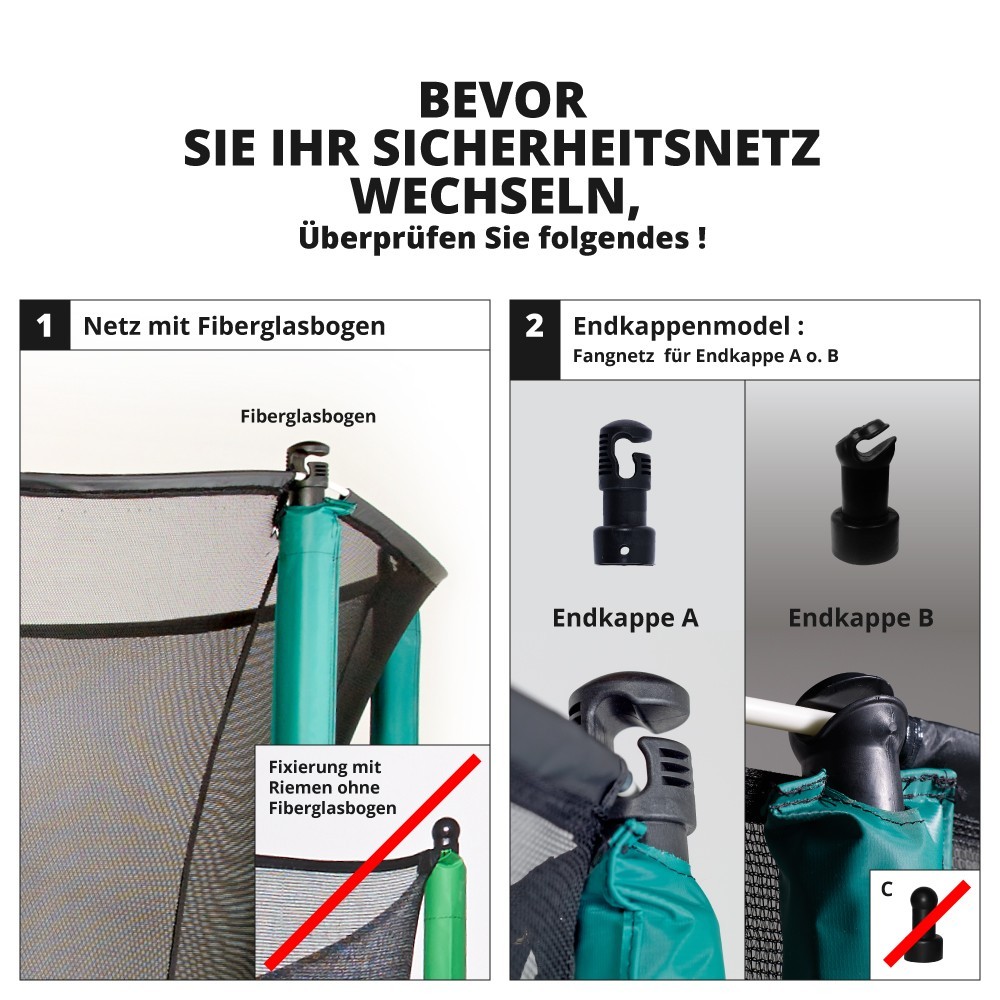 BEVOR
SIE IHR SICHERHEITSNETZ
WECHSELN,
Überprüfen Sie folgendes !

1 Netz mit Fiberglasbogen

Fiberglasbogen

Fixierung mit Riemen ohne Fiberglasbogen

2 Endkappenmodel :
Fangnetz für Endkappe A o. B

Endkappe A

Endkappe B

C