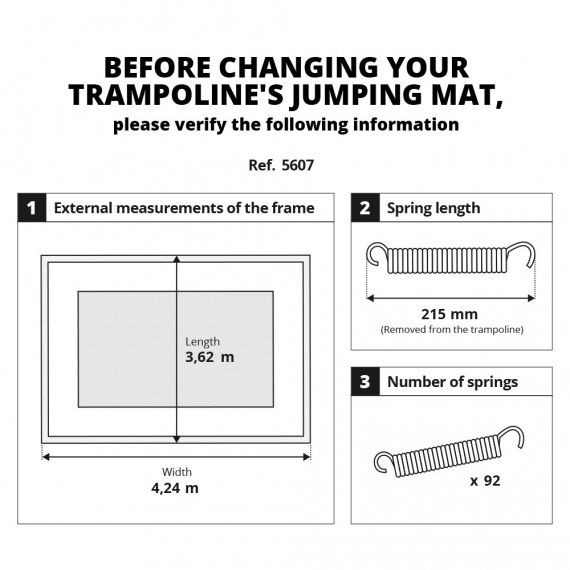 BEFORE CHANGING YOUR TRAMPOLINE'S JUMPING MAT,
please verify the following information

Ref. 5607

1 External measurements of the frame

Length
3,62 m

Width
4,24 m

2 Spring length

215 mm
(Removed from the trampoline)

3 Number of springs

x 92