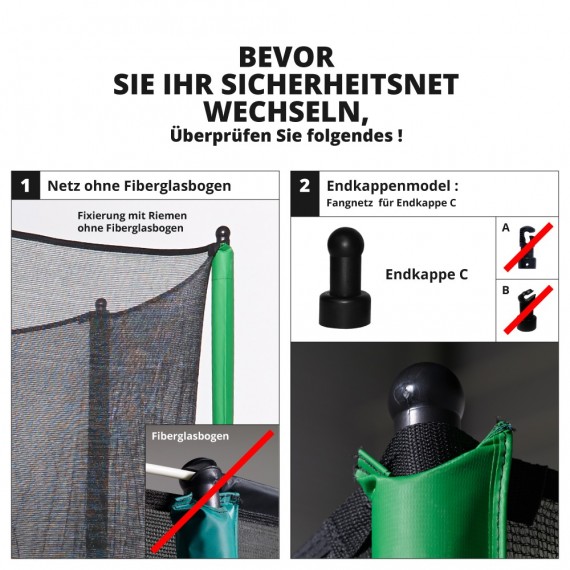 BEVOR
SIE IHR SICHERHEITSNET
WECHSELN,
Überprüfen Sie folgendes !

1 Netz ohne Fiberglasbogen

Fixierung mit Riemen ohne Fiberglasbogen

Fiberglasbogen

2 Endkappenmodel :
Fangnetz für Endkappe C

Endkappe C

A

B