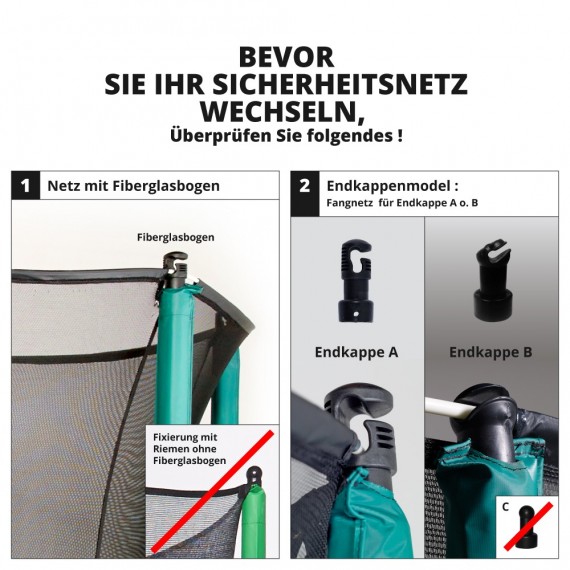 BEVOR
SIE IHR SICHERHEITSNETZ
WECHSELN,
Überprüfen Sie folgendes !

1 Netz mit Fiberglasbogen

Fiberglasbogen

Fixierung mit Riemen ohne Fiberglasbogen

2 Endkappenmodel :
Fangnetz für Endkappe A o. B

Endkappe A

Endkappe B

C