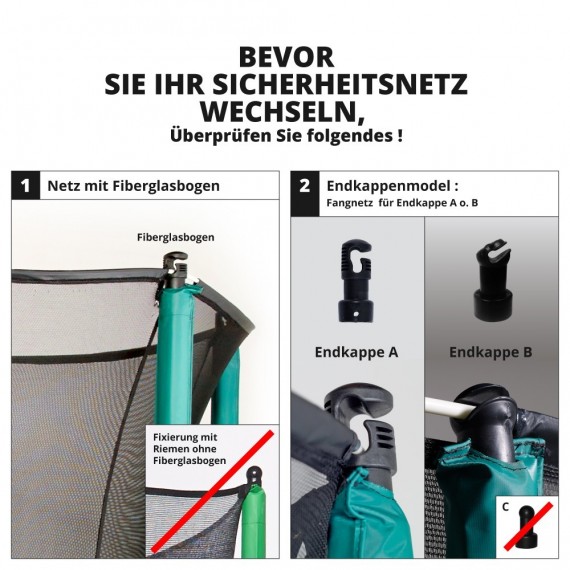 BEVOR
SIE IHR SICHERHEITSNETZ
WECHSELN,
Überprüfen Sie folgendes !

1 Netz mit Fiberglasbogen

Fiberglasbogen

Fixierung mit Riemen ohne Fiberglasbogen

2 Endkappenmodel :
Fangnetz für Endkappe A o. B

Endkappe A

Endkappe B

C